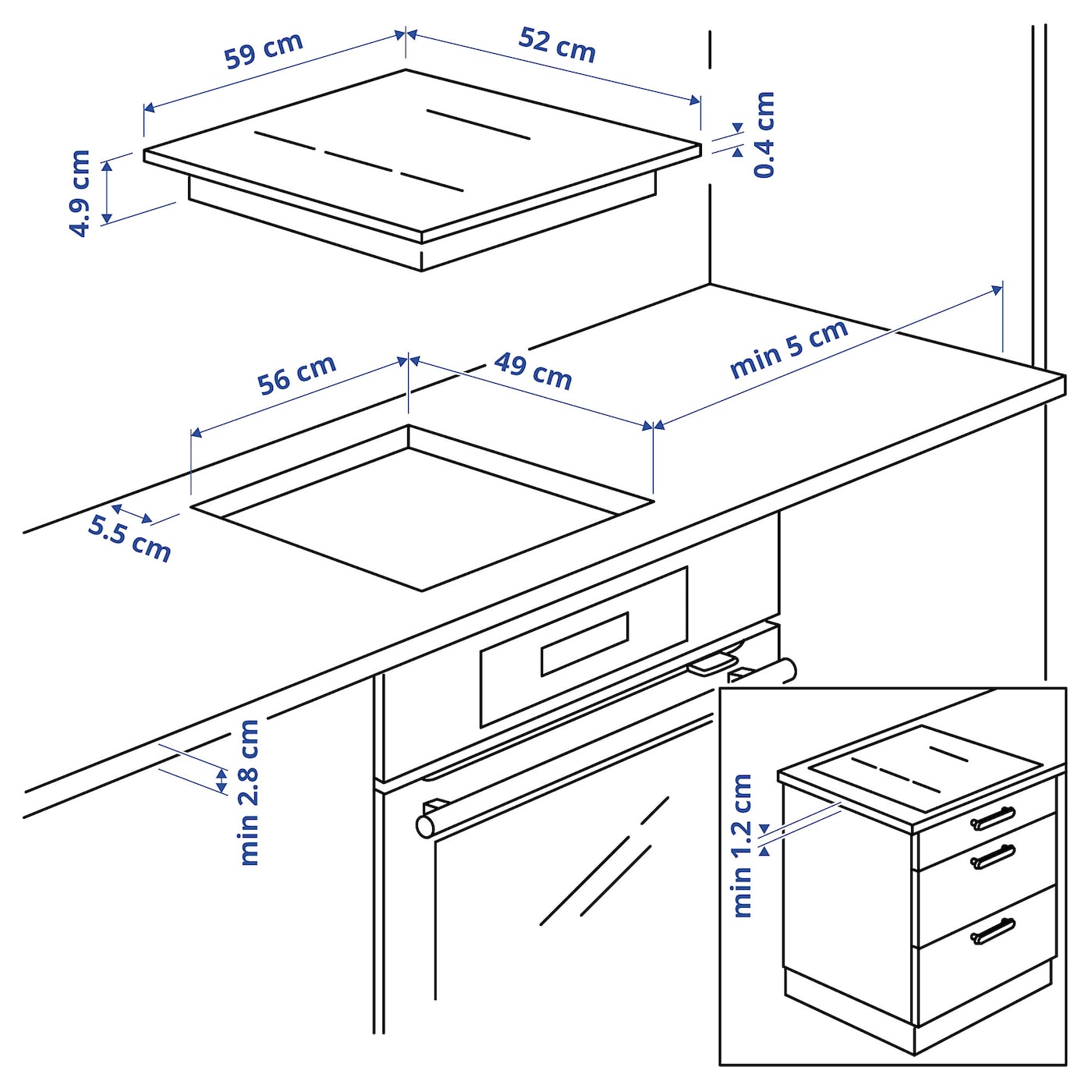 59 cm
52 cm
4.9 cm
0.4 cm
56 cm
49 cm
min 5 cm
5.5 cm
min 2.8 cm
min 1.2 cm